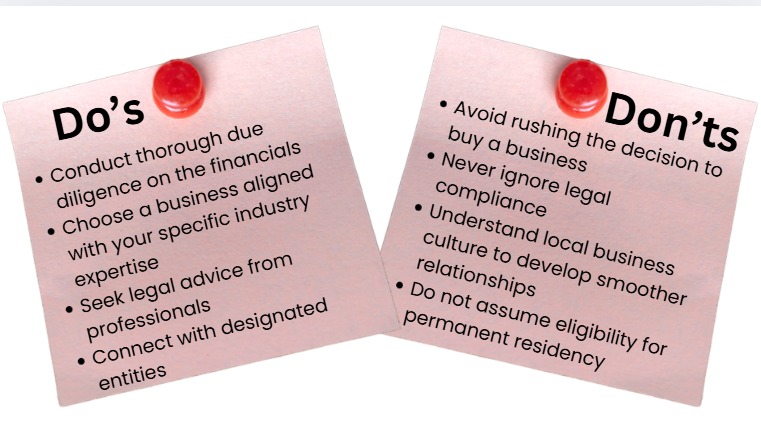 Do's

• Conduct thorough due diligence on the financials
• Choose a business aligned with your specific industry expertise
• Seek legal advice from professionals
• Connect with designated entities

Don'ts

• Avoid rushing the decision to buy a business
• Never ignore legal compliance
• Understand local business culture to develop smoother relationships
• Do not assume eligibility for permanent residency